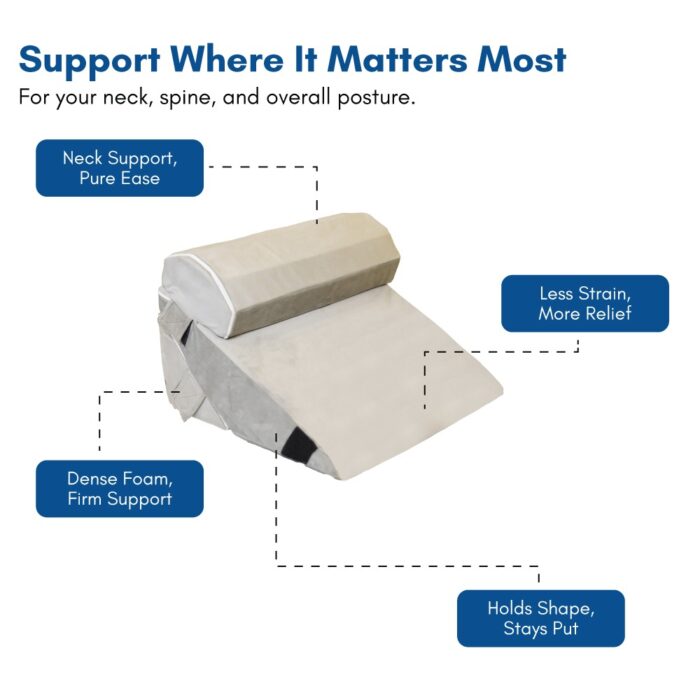 Support Where It Matters Most

For your neck, spine, and overall posture.

Neck Support, Pure Ease

Less Strain, More Relief

Dense Foam, Firm Support

Holds Shape, Stays Put